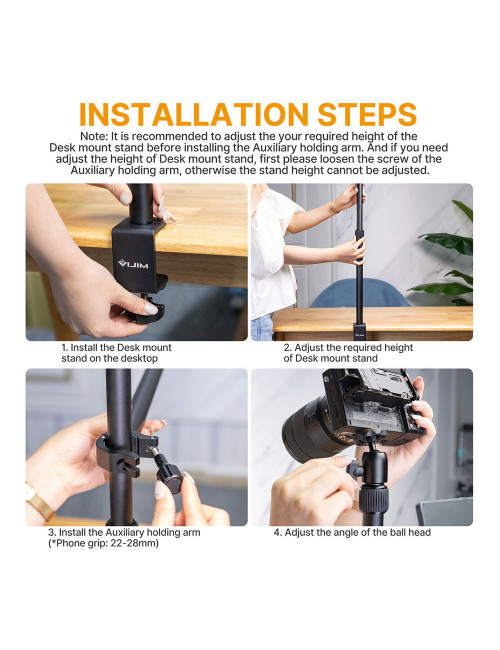 INSTALLATION STEPS

Note: It is recommended to adjust the your required height of the Desk mount stand before installing the Auxiliary holding arm. And if you need adjust the height of Desk mount stand, first please loosen the screw of the Auxiliary holding arm, otherwise the stand height cannot be adjusted.

VIJIM

1. Install the Desk mount stand on the desktop

VIJIM

2. Adjust the required height of Desk mount stand

3. Install the Auxiliary holding arm (*Phone grip: 22-28mm)

4. Adjust the angle of the ball head