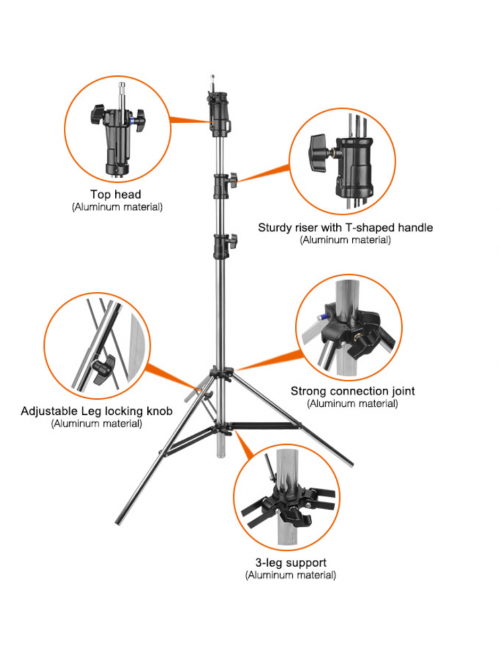 Top head
(Aluminum material)

Sturdy riser with T-shaped handle
(Aluminum material)

Adjustable Leg locking knob
(Aluminum material)

Strong connection joint
(Aluminum material)

3-leg support
(Aluminum material)