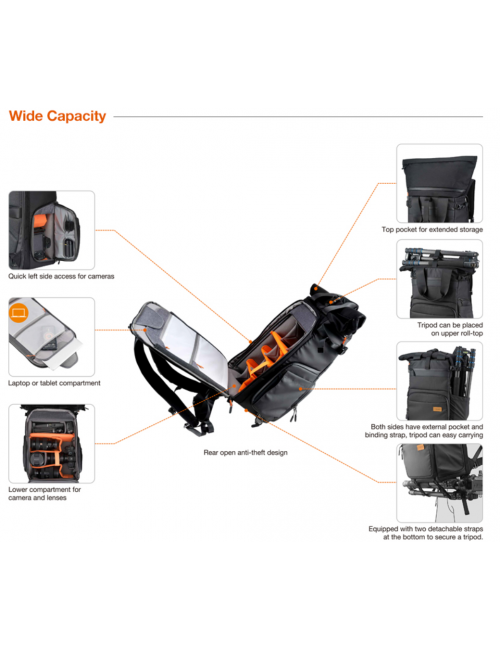 Wide Capacity

Quick left side access for cameras

Laptop or tablet compartment

Lower compartment for camera and lenses

Rear open anti-theft design

Top pocket for extended storage

Tripod can be placed on upper roll-top

Both sides have external pocket and binding strap, tripod can easy carrying

Equipped with two detachable straps at the bottom to secure a tripod.