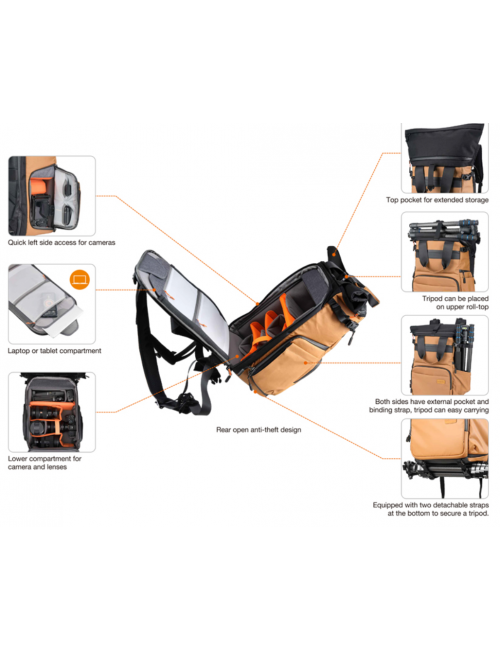 Quick left side access for cameras

Laptop or tablet compartment

Lower compartment for camera and lenses

Rear open anti-theft design

Top pocket for extended storage

Tripod can be placed on upper roll-top

Both sides have external pocket and binding strap, tripod can easy carrying

Equipped with two detachable straps at the bottom to secure a tripod.